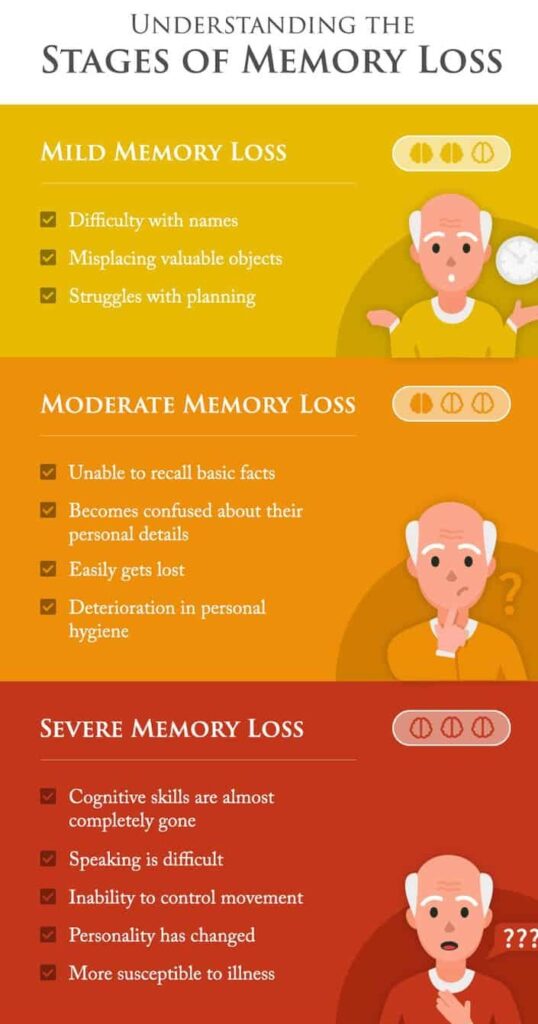 UNDERSTANDING THE
STAGES OF MEMORY LOSS

MILD MEMORY LOSS

Difficulty with names
Misplacing valuable objects
Struggles with planning

MODERATE MEMORY LOSS

Unable to recall basic facts
Becomes confused about their personal details
Easily gets lost
Deterioration in personal hygiene

?

SEVERE MEMORY LOSS

Cognitive skills are almost completely gone
Speaking is difficult
Inability to control movement
Personality has changed
More susceptible to illness

???